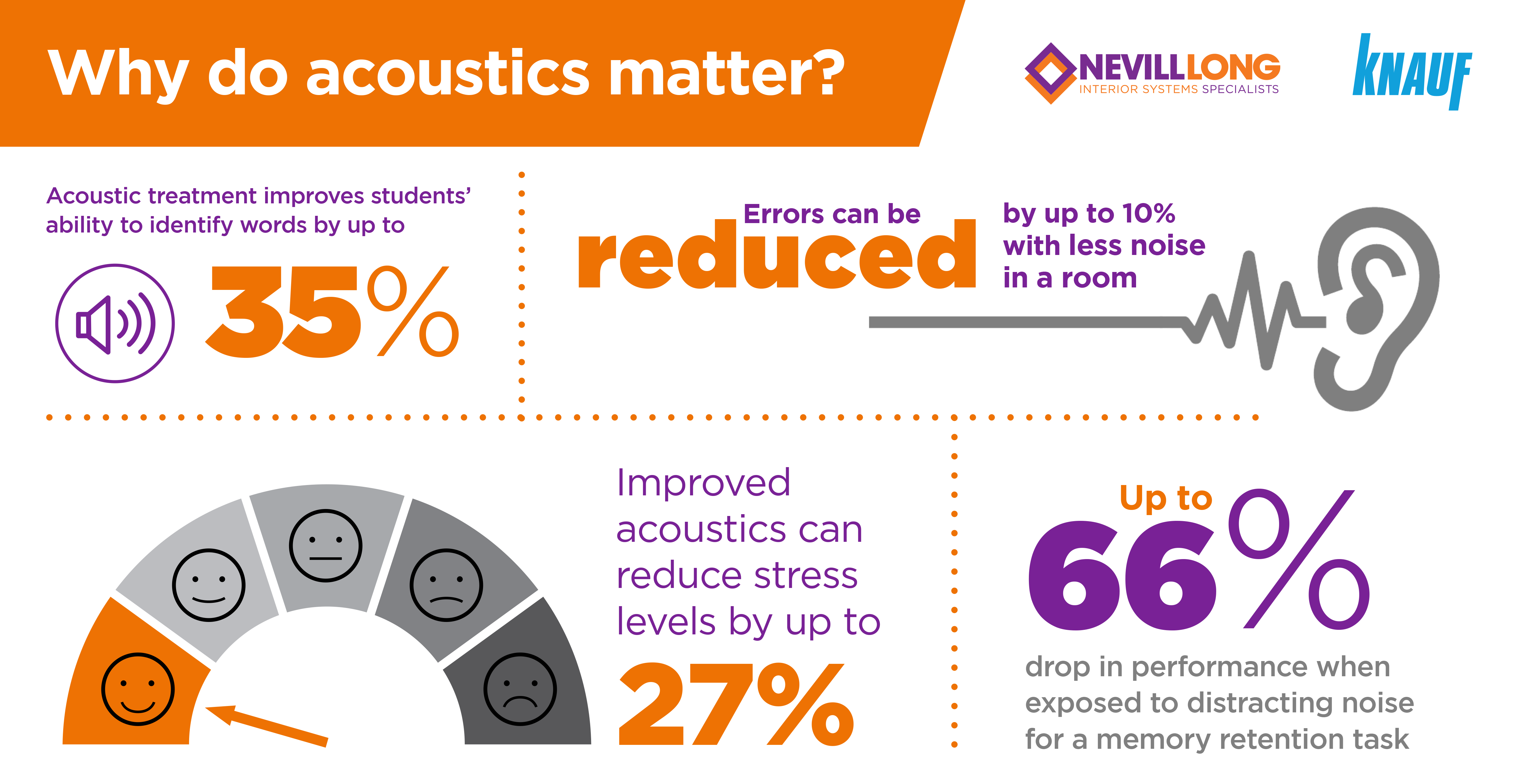 Why do acoustics matter?

NEVILLLONG
INTERIOR SYSTEMS SPECIALISTS

KNAUF

Acoustic treatment improves students' ability to identify words by up to

35%

Errors can be reduced by up to 10% with less noise in a room

Improved acoustics can reduce stress levels by up to

27%

Up to 66%

drop in performance when exposed to distracting noise for a memory retention task